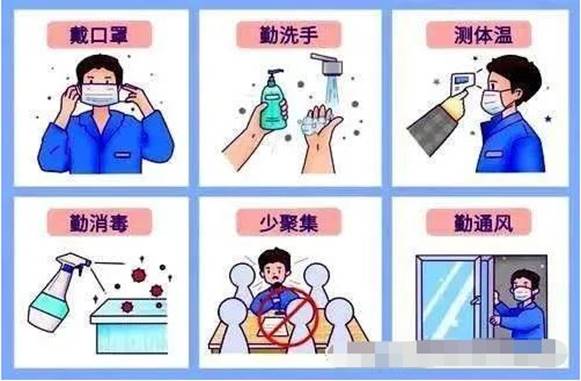 戴口罩

勤洗手

测体温

勤消毒

少聚集

勤通风